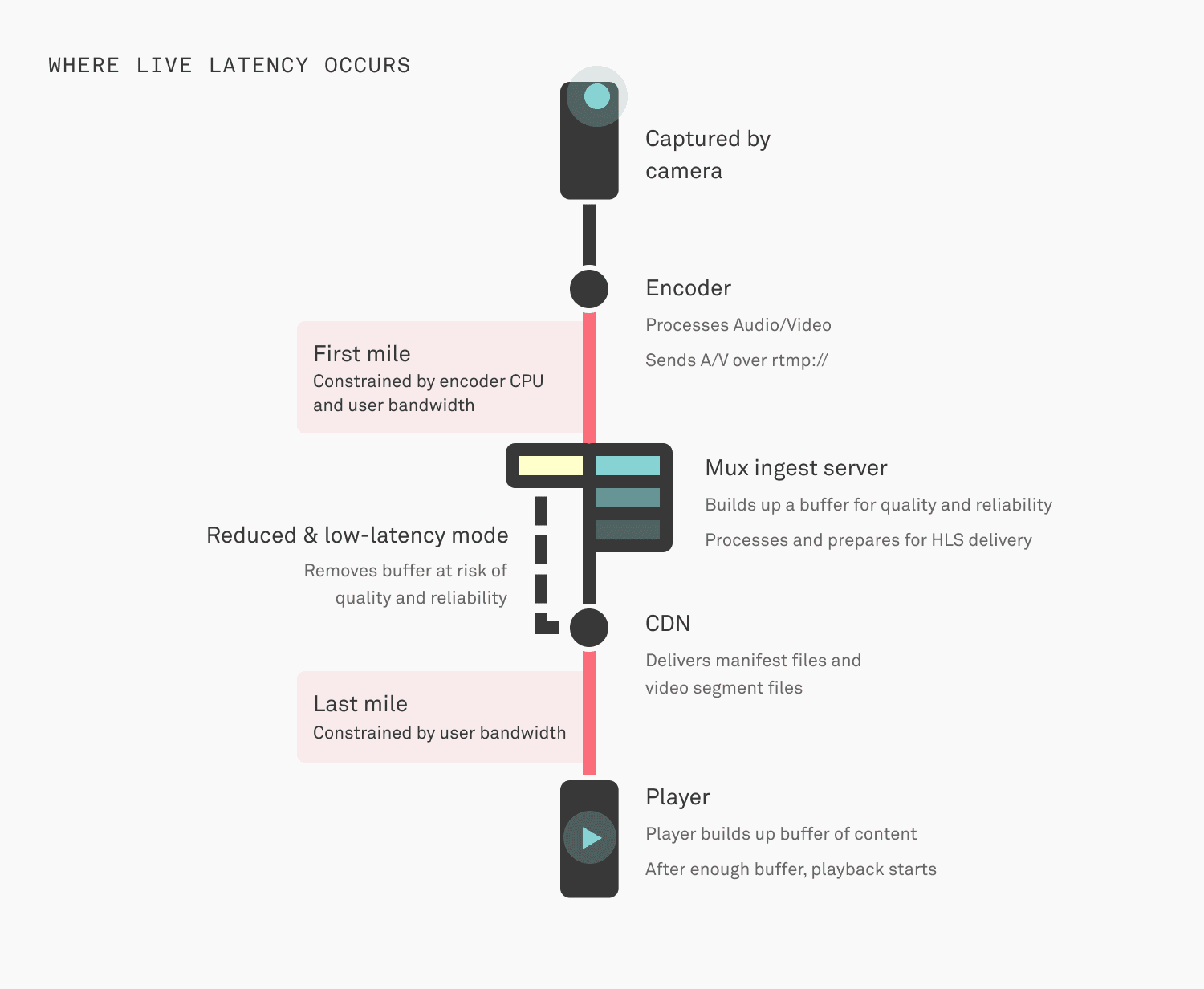 WHERE LIVE LATENCY OCCURS

Captured by camera

Encoder

Processes Audio/Video

Sends A/V over rtmp://

First mile
Constrained by encoder CPU and user bandwidth

Mux ingest server

Builds up a buffer for quality and reliability

Processes and prepares for HLS delivery

Reduced & low-latency mode

Removes buffer at risk of quality and reliability

CDN

Delivers manifest files and video segment files

Last mile
Constrained by user bandwidth

Player

Player builds up buffer of content

After enough buffer, playback starts